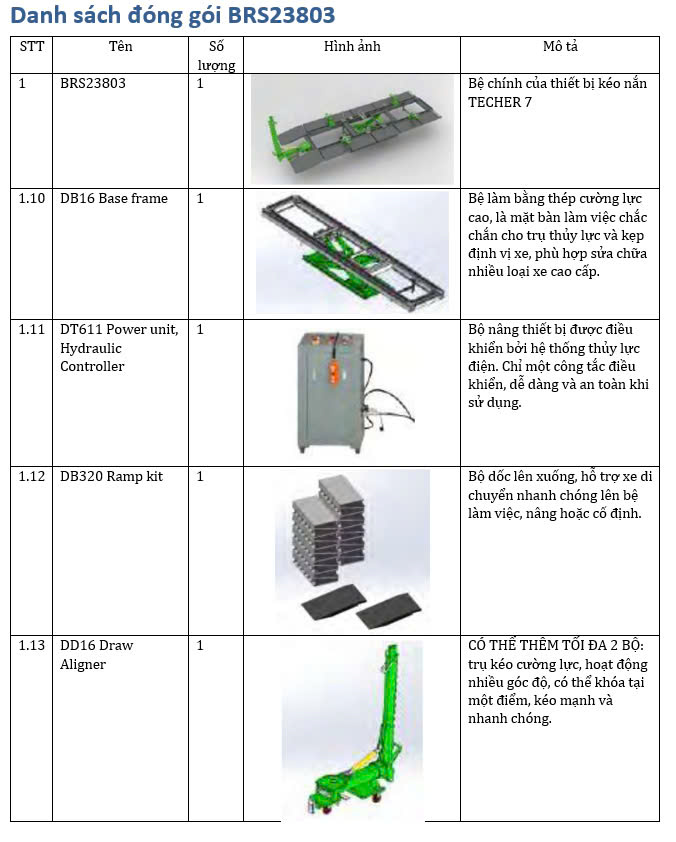 Danh sách đóng gói BRS23803

| STT | Tên | Số lượng | Hình ảnh | Mô tả |
|---|---|---|---|---|
| 1 | BRS23803 | 1 | | Bệ chính của thiết bị kéo nắn TECHER 7 |
| 1.10 | DB16 Base frame | 1 | | Bệ làm bằng thép cường lực cao, là mặt bàn làm việc chắc chắn cho trụ thủy lực và kẹp định vị xe, phù hợp sửa chữa nhiều loại xe cao cấp. |
| 1.11 | DT611 Power unit, Hydraulic Controller | 1 | | Bộ nâng thiết bị được điều khiển bởi hệ thống thủy lực điện. Chỉ một công tắc điều khiển, dễ dàng và an toàn khi sử dụng. |
| 1.12 | DB320 Ramp kit | 1 | | Bộ dốc lên xuống, hỗ trợ xe di chuyển nhanh chóng lên bệ làm việc, nâng hoặc cố định. |
| 1.13 | DD16 Draw Aligner | 1 | | CÓ THỂ THÊM TỐI ĐA 2 BỘ: trụ kéo cường lực, hoạt động nhiều góc độ, có thể khóa tại một điểm, kéo mạnh và nhanh chóng. |